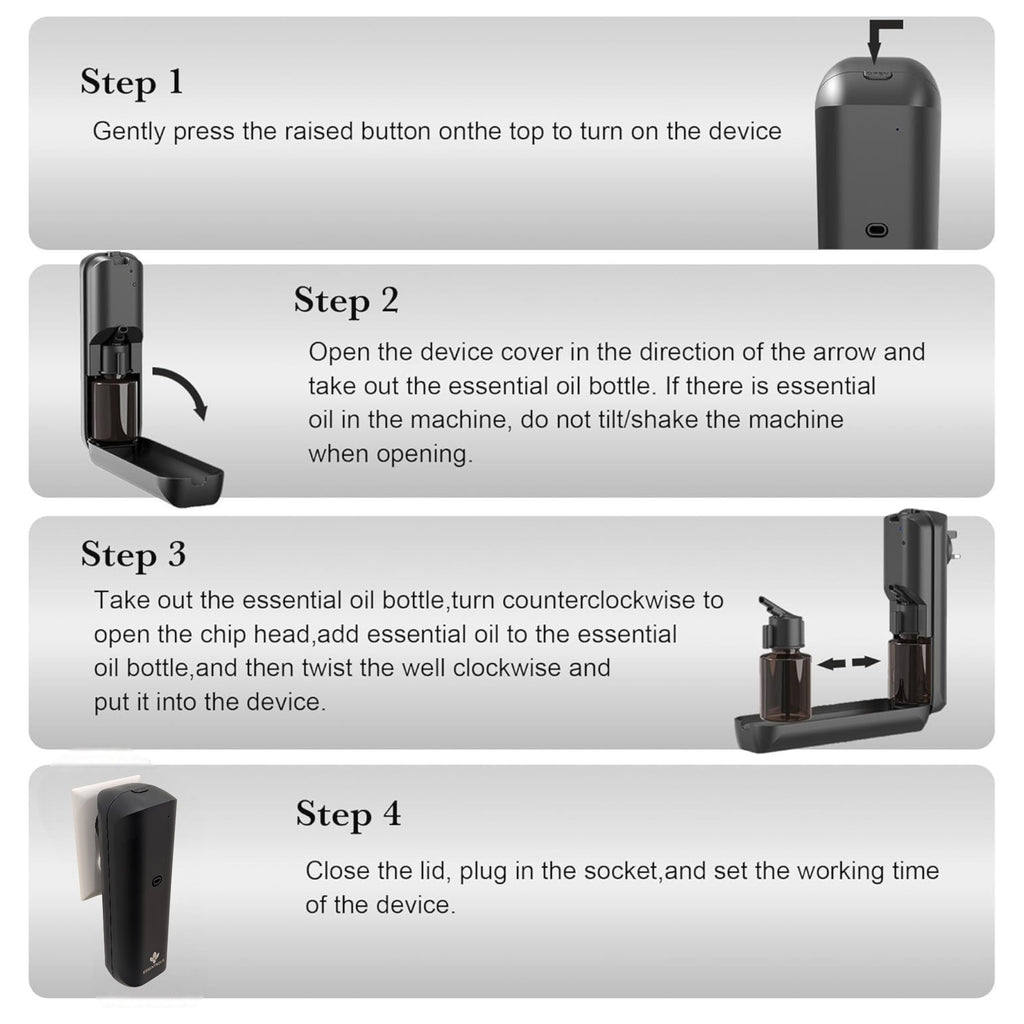 Step 1

Gently press the raised button onthe top to turn on the device

Step 2

Open the device cover in the direction of the arrow and take out the essential oil bottle. If there is essential oil in the machine, do not tilt/shake the machine when opening.

Step 3

Take out the essential oil bottle,turn counterclockwise to open the chip head,add essential oil to the essential oil bottle,and then twist the well clockwise and put it into the device.

Step 4

Close the lid, plug in the socket,and set the working time of the device.